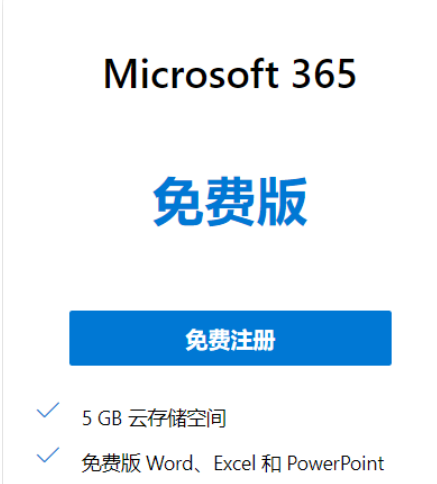 Microsoft 365

免费版

免费注册

5 GB 云存储空间

免费版 Word、Excel 和 PowerPoint